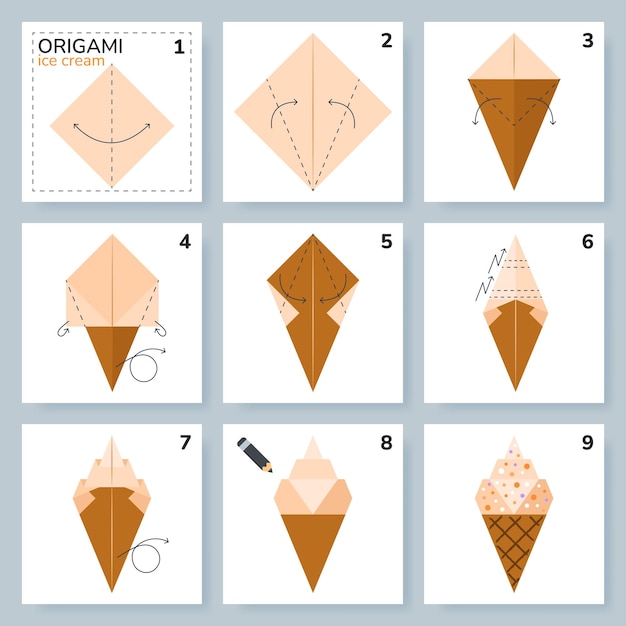 ORIGAMI
ice cream
1

2

3

4

5

6

7

8

9