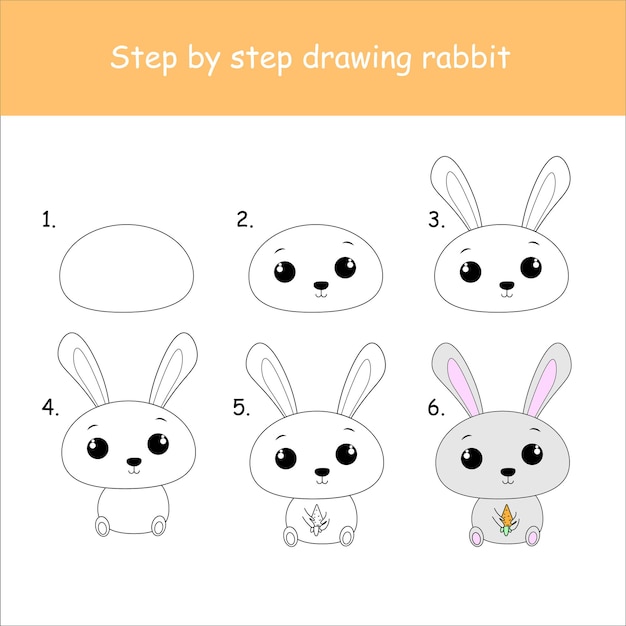 Step by step drawing rabbit

1.

2.

3.

4.

5.

6.